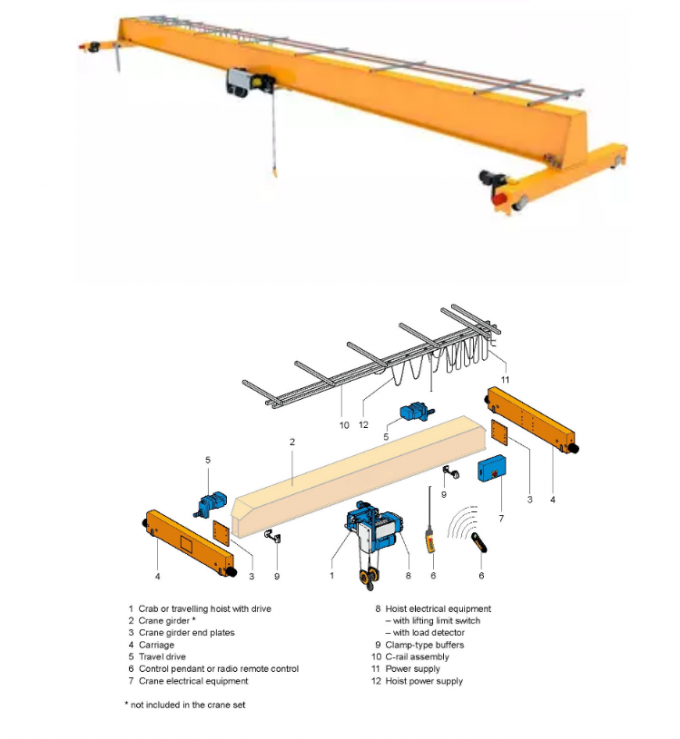 11

10 12

5

2

5

9

3 4

7

4 3 9 1 8 6 6

1 Crab or travelling hoist with drive
2 Crane girder *
3 Crane girder end plates
4 Carriage
5 Travel drive
6 Control pendant or radio remote control
7 Crane electrical equipment

8 Hoist electrical equipment
– with lifting limit switch
– with load detector
9 Clamp-type buffers
10 C-rail assembly
11 Power supply
12 Hoist power supply

* not included in the crane set